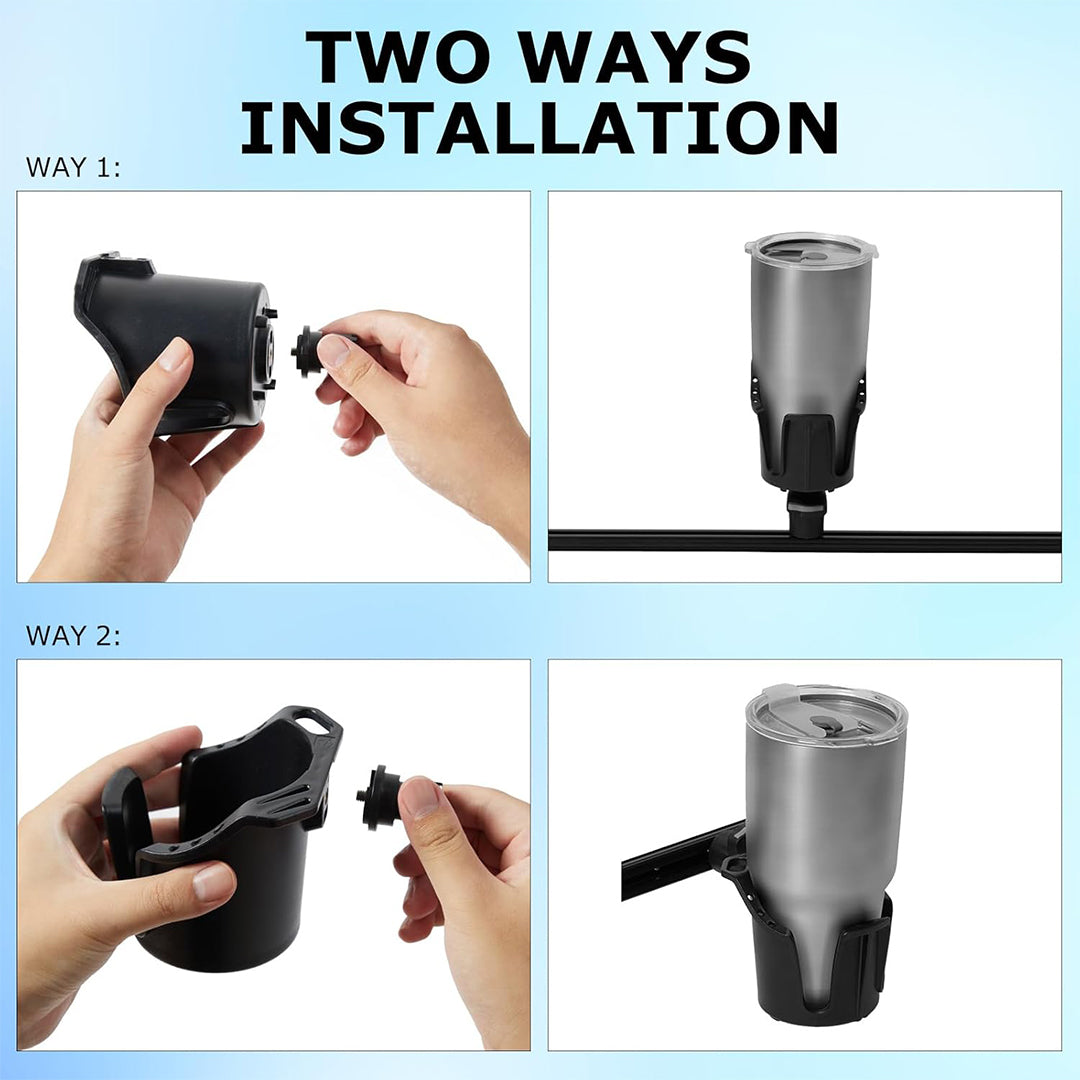 TWO WAYS INSTALLATION

WAY 1:

WAY 2: