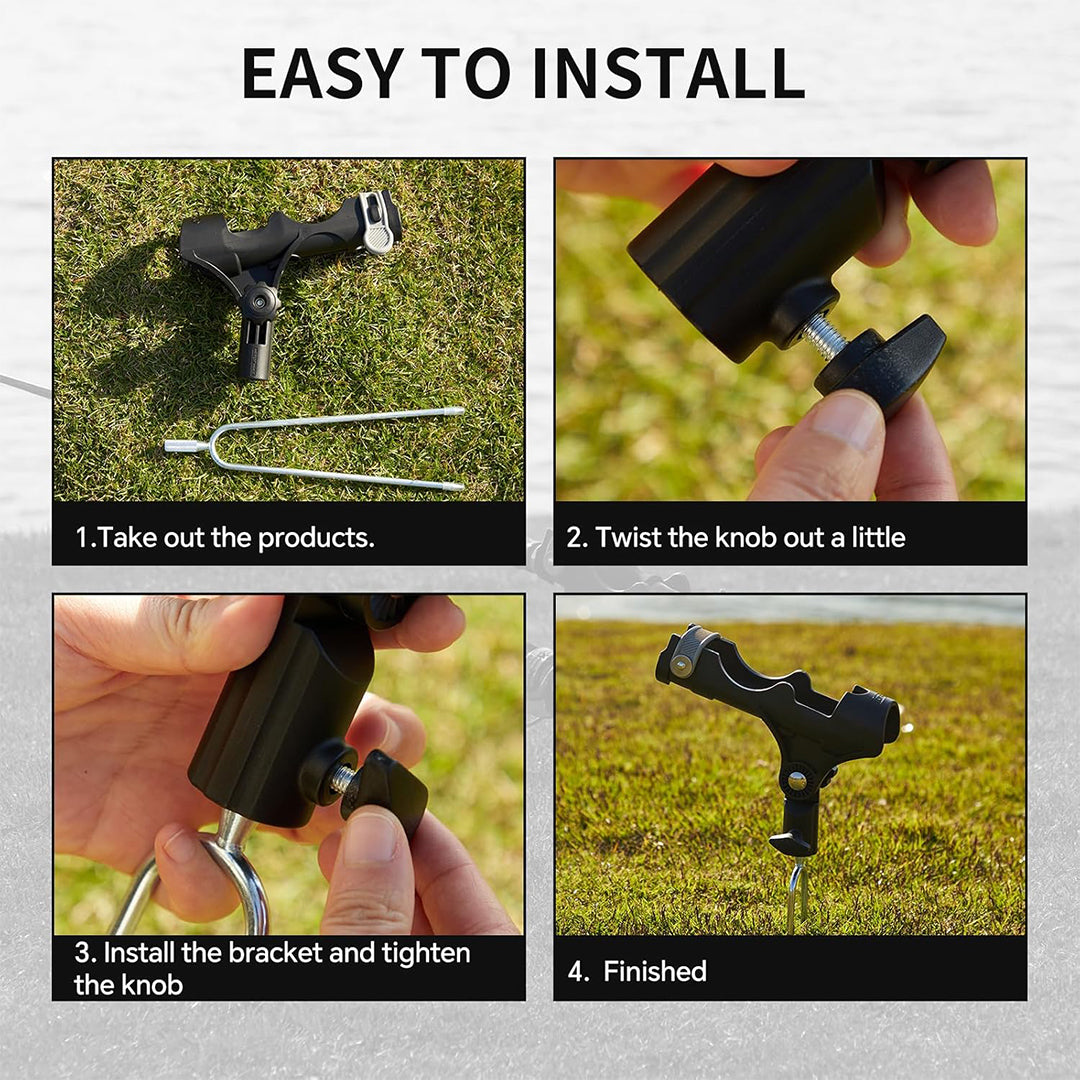 EASY TO INSTALL

1.Take out the products.

2. Twist the knob out a little

3. Install the bracket and tighten the knob

4. Finished