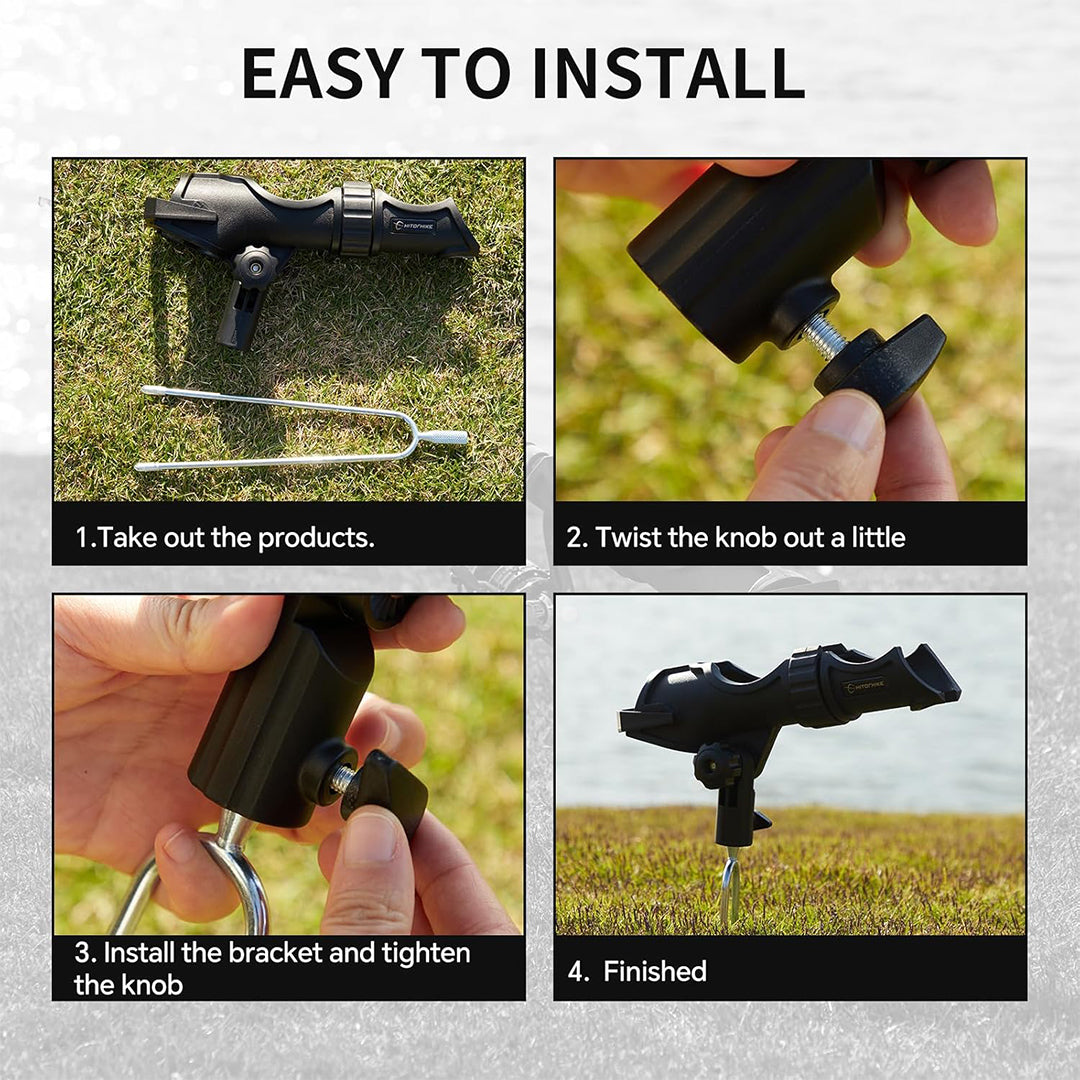 EASY TO INSTALL

HITORHIKE

1.Take out the products.

2. Twist the knob out a little

3. Install the bracket and tighten the knob

HITORHIKE

4. Finished