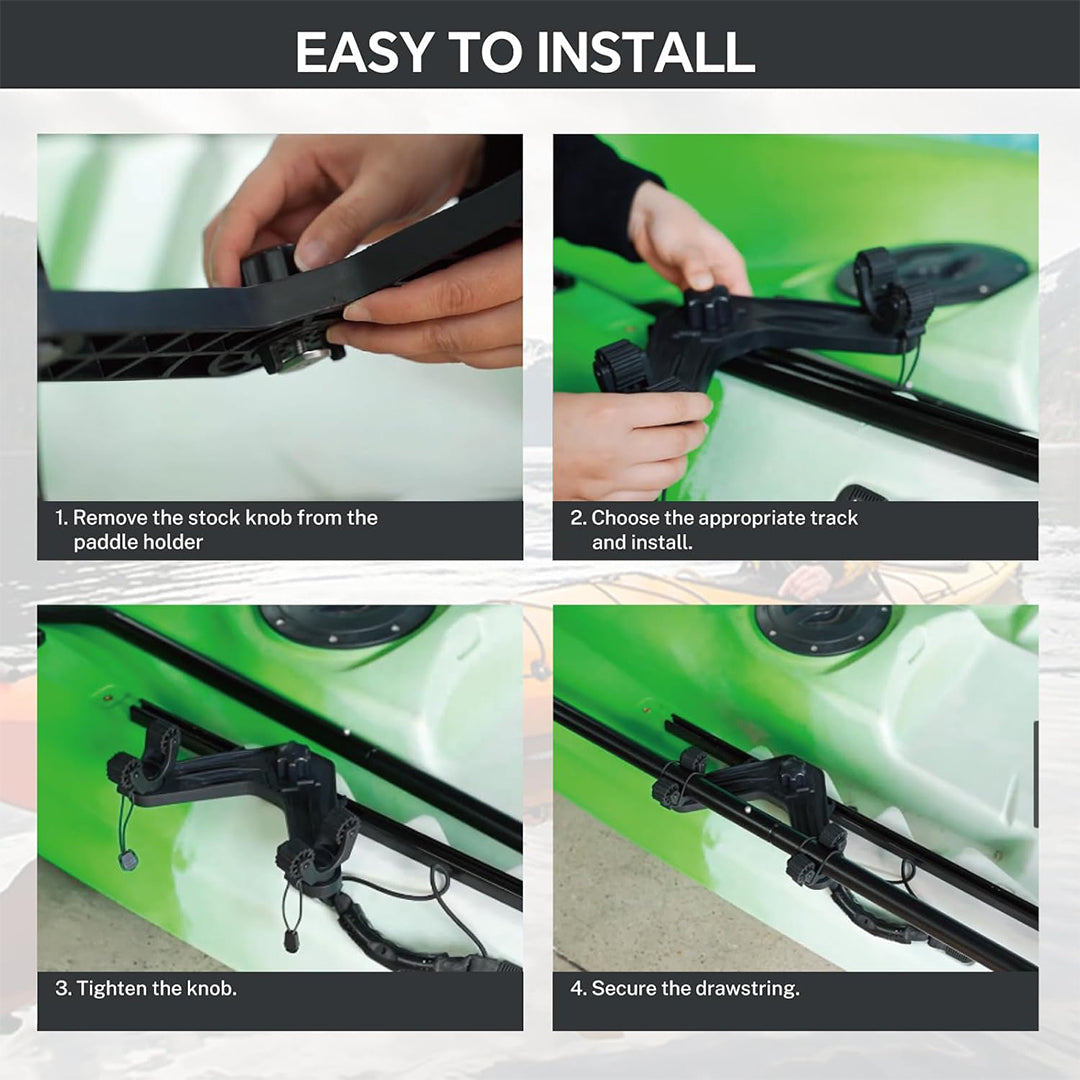 EASY TO INSTALL

1. Remove the stock knob from the paddle holder

2. Choose the appropriate track and install.

3. Tighten the knob.

4. Secure the drawstring.